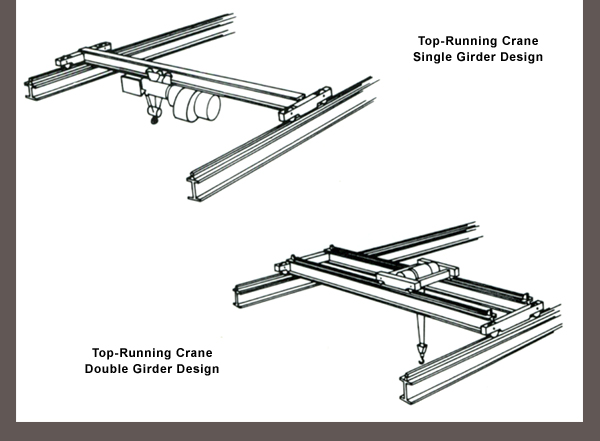 Top-Running Crane
Single Girder Design

Top-Running Crane
Double Girder Design