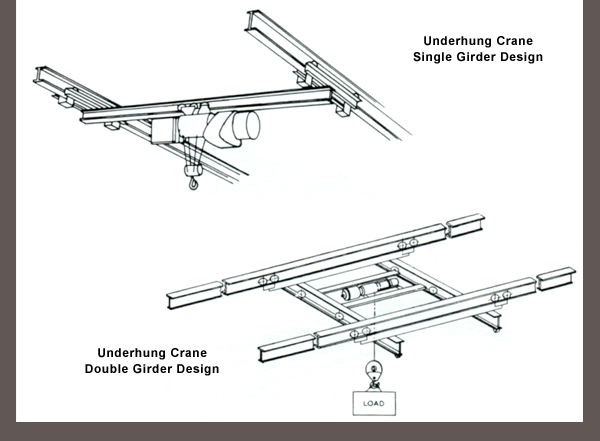 Underhung Crane
Single Girder Design

Underhung Crane
Double Girder Design

LOAD